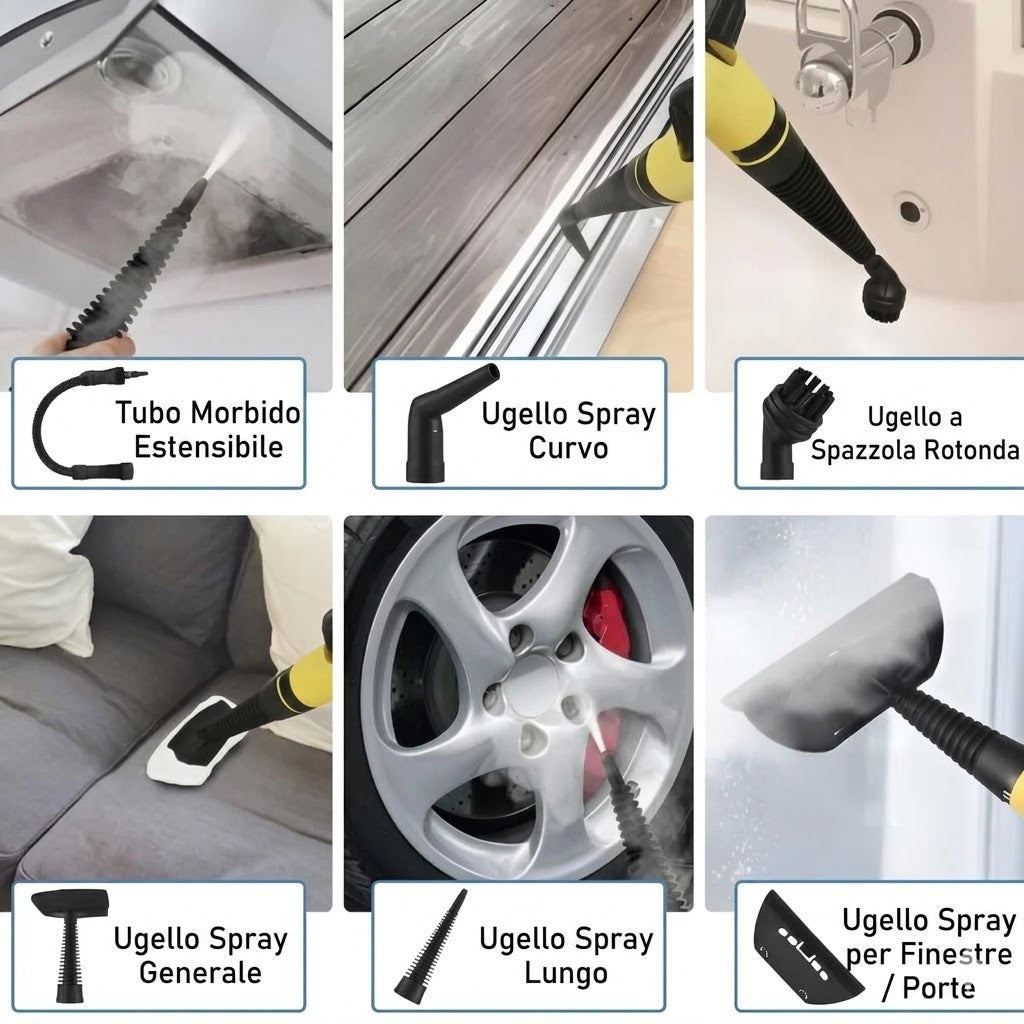 Tubo Morbido Estensibile

Ugello Spray Curvo

Ugello a Spazzola Rotonda

Ugello Spray Generale

Ugello Spray Lungo

Ugello Spray per Finestre / Porte